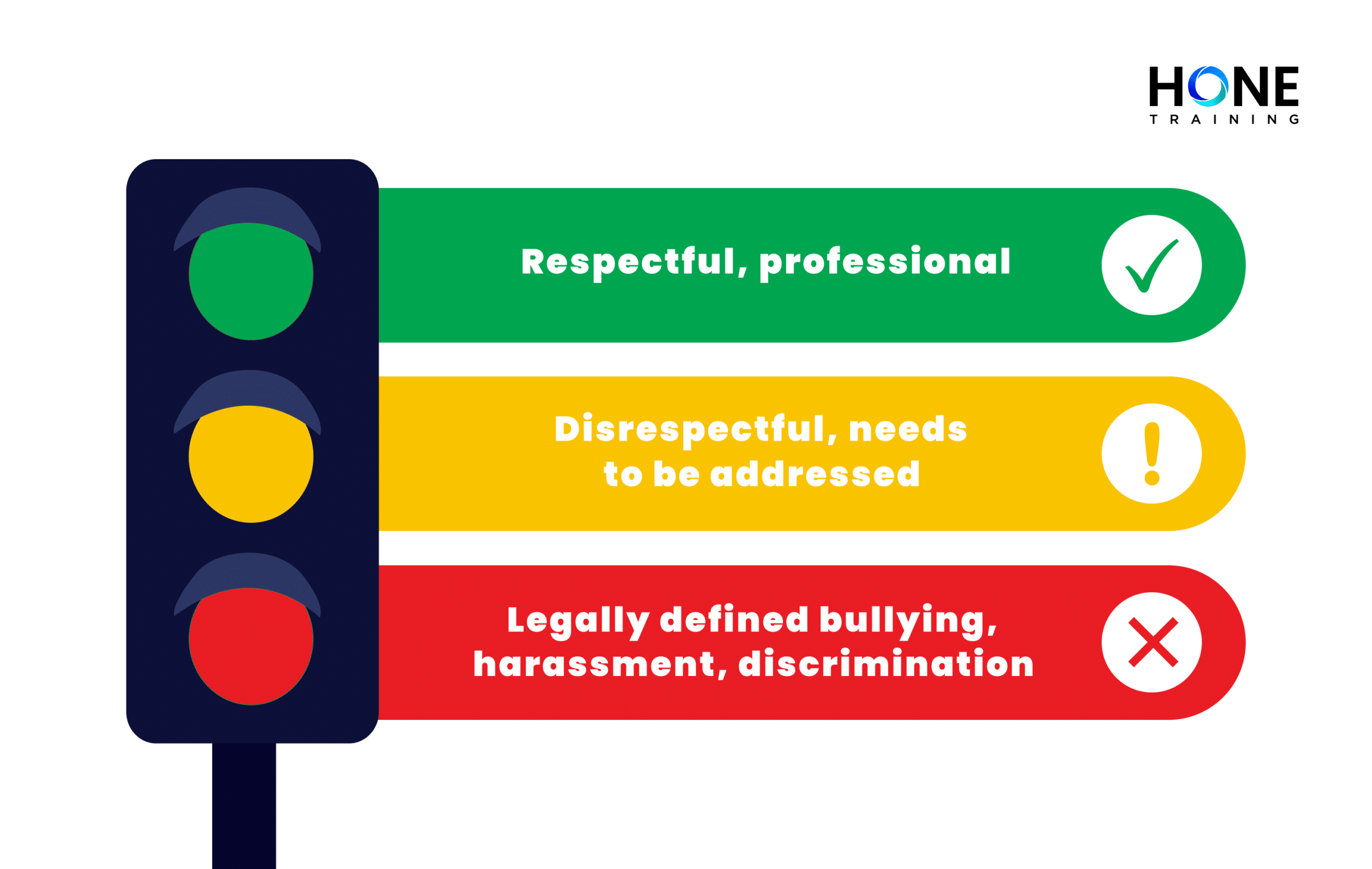 HONE
TRAINING

Respectful, professional

Disrespectful, needs to be addressed

Legally defined bullying, harassment, discrimination