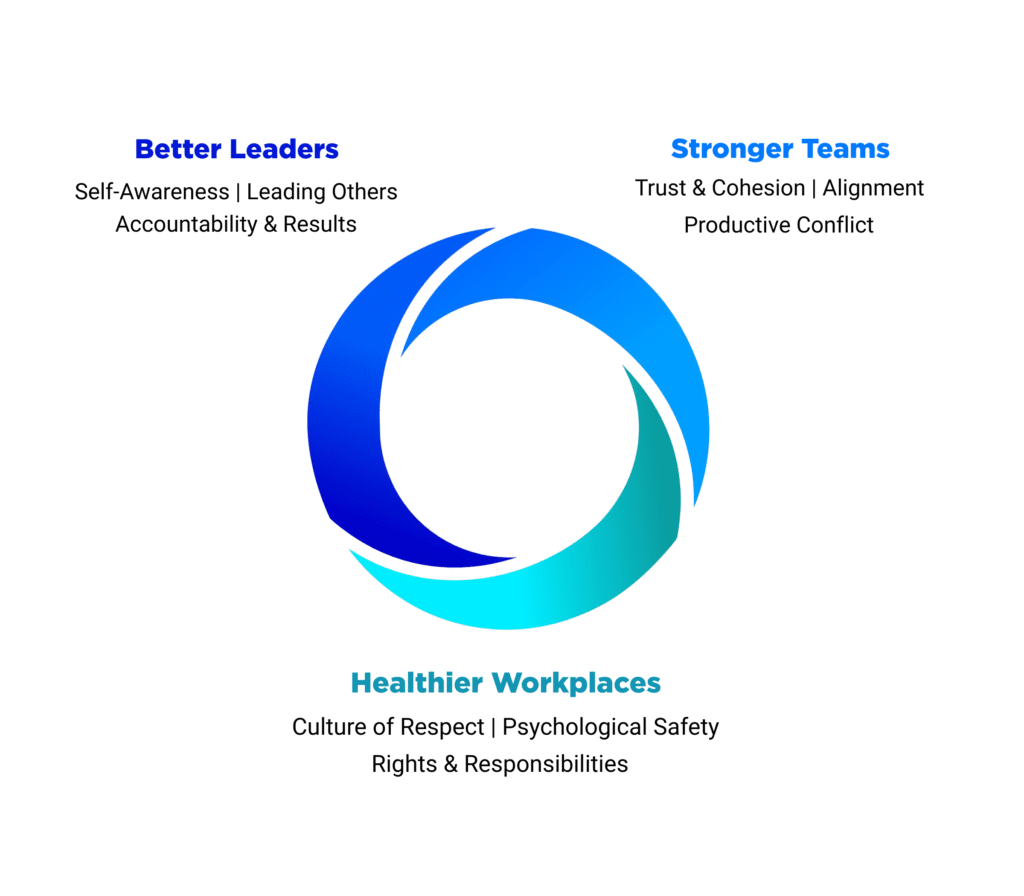 Better Leaders
Self-Awareness | Leading Others
Accountability & Results

Stronger Teams
Trust & Cohesion | Alignment
Productive Conflict

Healthier Workplaces
Culture of Respect | Psychological Safety
Rights & Responsibilities